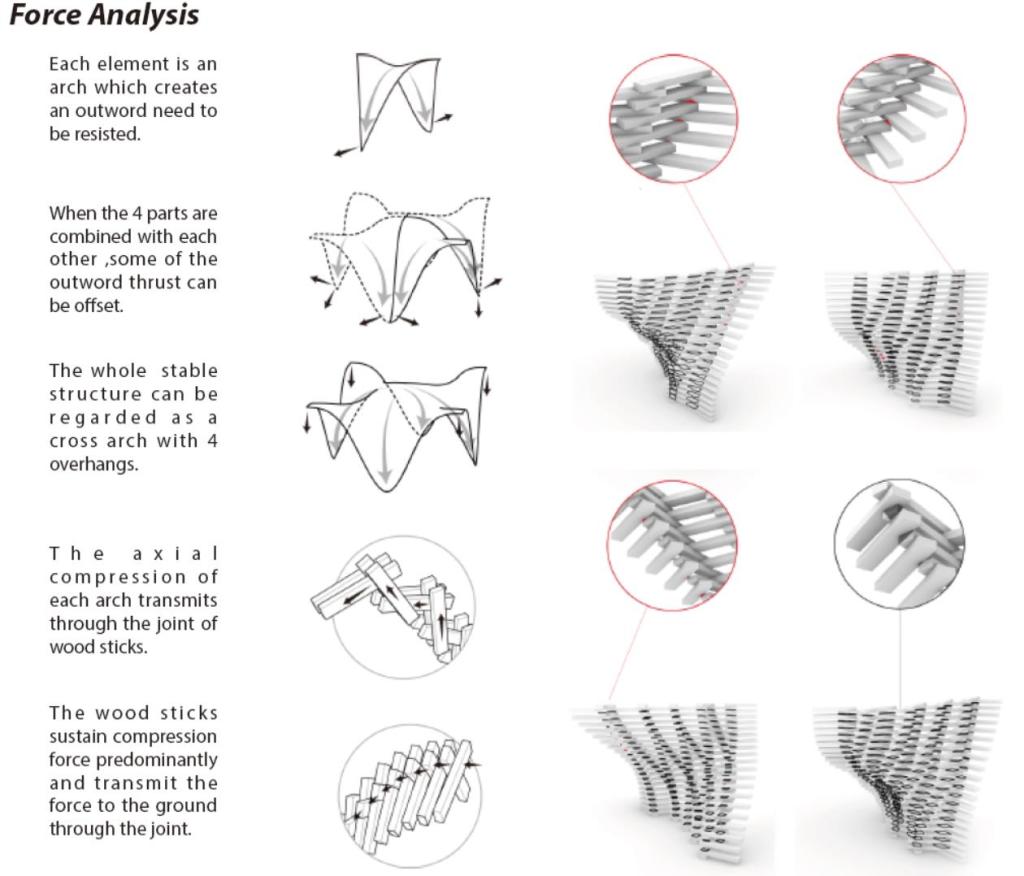 Force Analysis

Each element is an arch which creates an outword need to be resisted.

When the 4 parts are combined with each other ,some of the outword thrust can be offset.

The whole stable structure can be regarded as a cross arch with 4 overhangs.

The axial compression of each arch transmits through the joint of wood sticks.

The wood sticks sustain compression force predominantly and transmit the force to the ground through the joint.