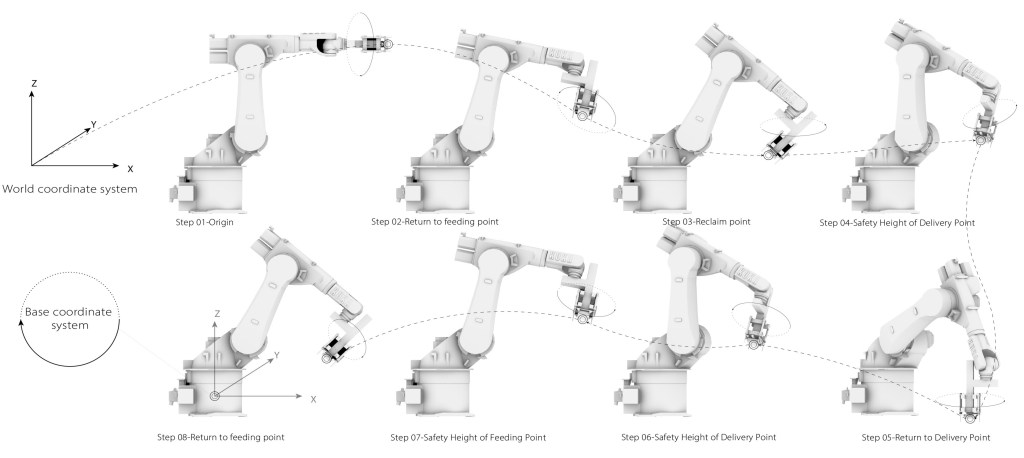 Z
Y
X
World coordinate system

Step 01-Origin
Step 02-Return to feeding point
Step 03-Reclaim point
Step 04-Safety Height of Delivery Point

Base coordinate system
Z
Y
X

Step 08-Return to feeding point
Step 07-Safety Height of Feeding Point
Step 06-Safety Height of Delivery Point
Step 05-Return to Delivery Point